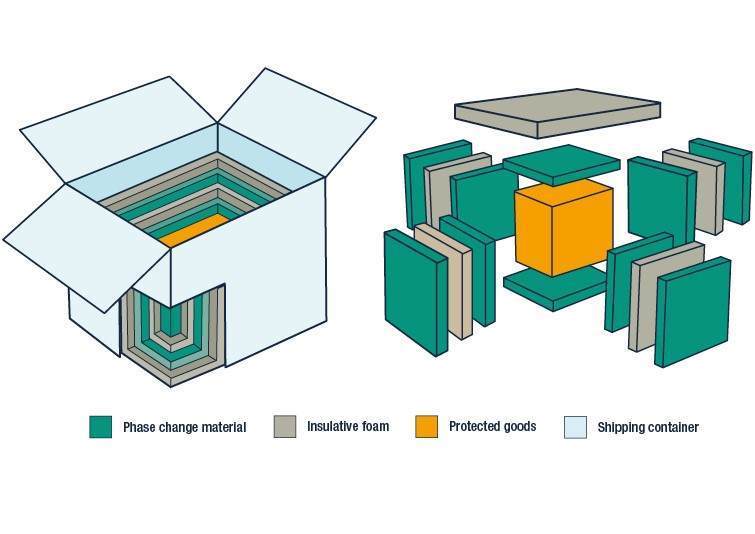 Phase change material
Insulative foam
Protected goods
Shipping container